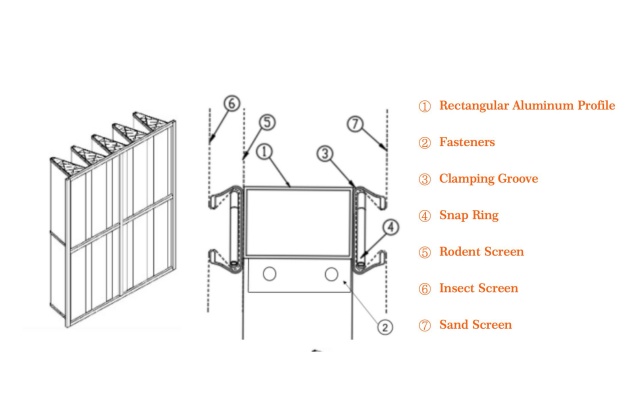 ⑥ ⑤ ① ③ ⑦ ④ ②

① Rectangular Aluminum Profile

② Fasteners

③ Clamping Groove

④ Snap Ring

⑤ Rodent Screen

⑥ Insect Screen

⑦ Sand Screen